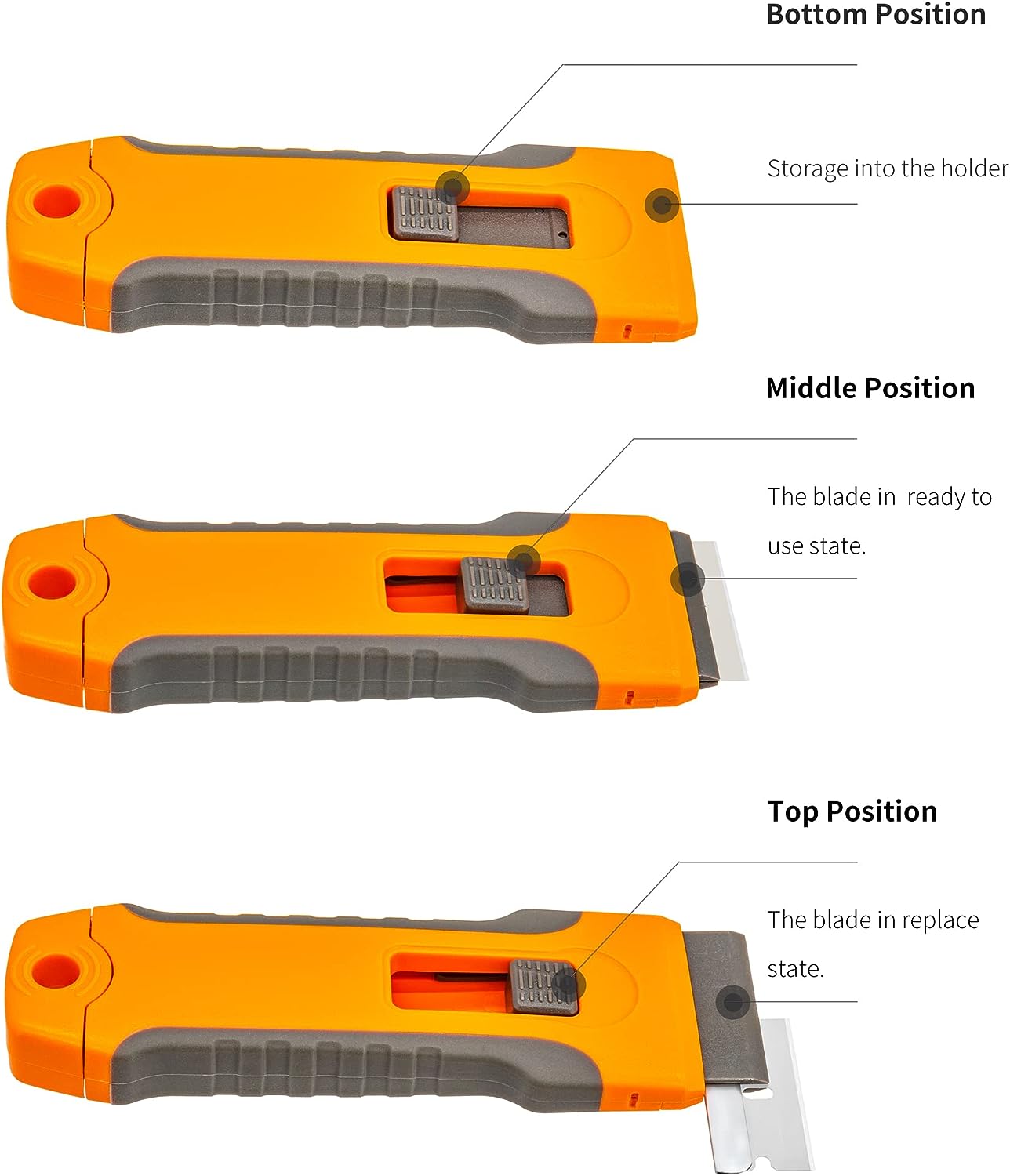 Bottom Position

Storage into the holder

Middle Position

The blade in  ready to use state.

Top Position

The blade in replace state.